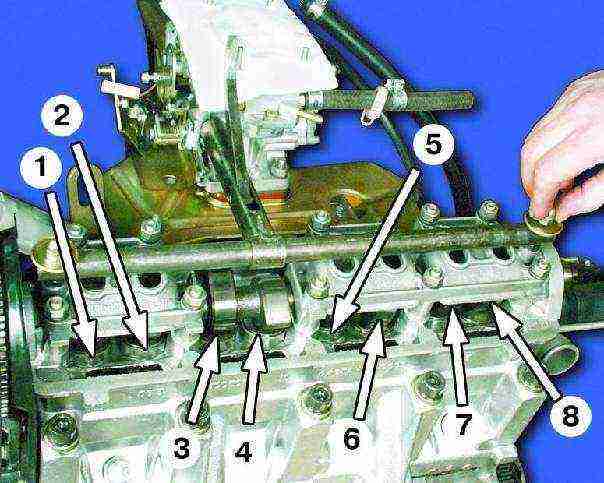 2
1
5
3
4
6
7
8